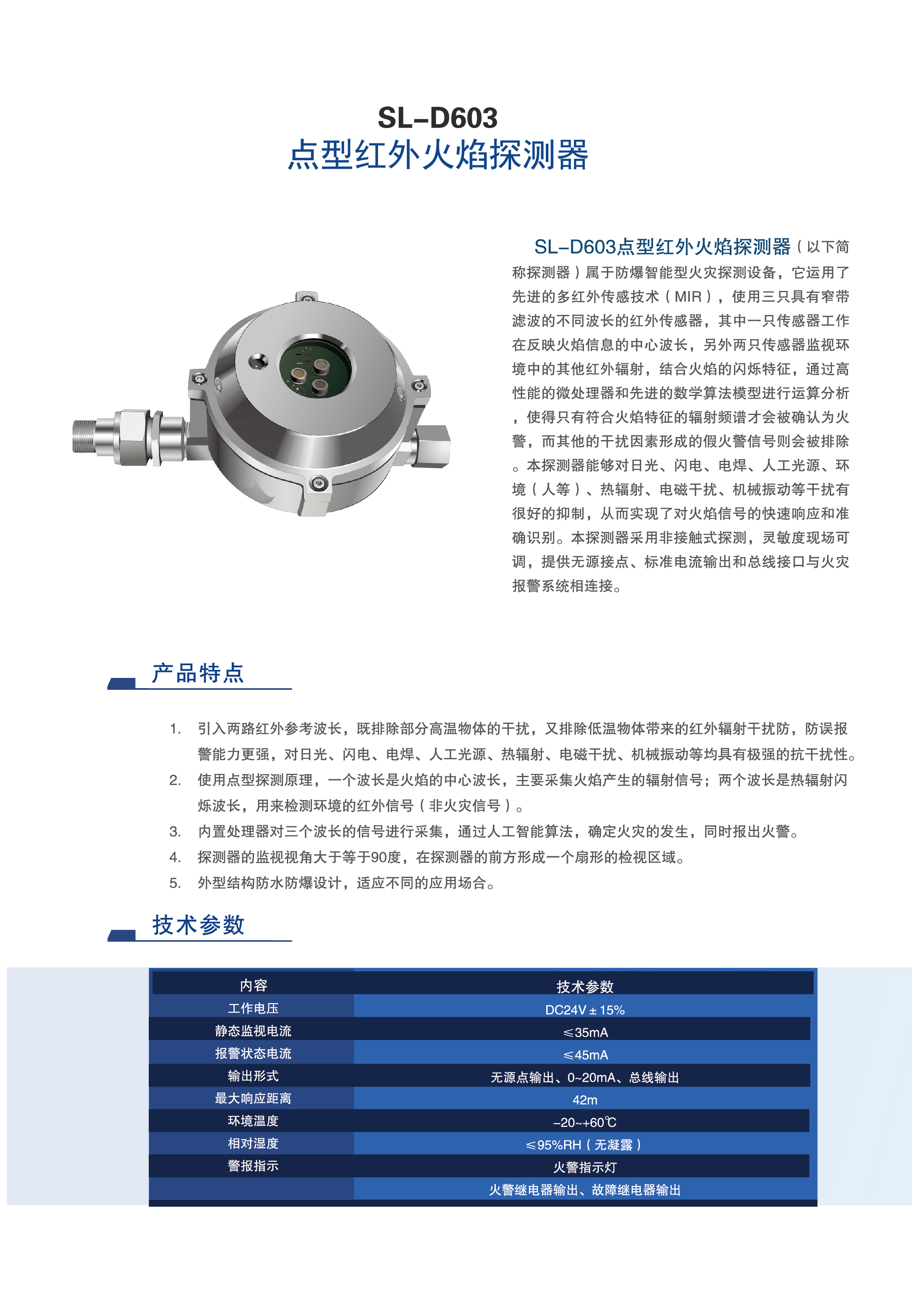 SL-D603
点型红外火焰探测器

SL-D603点型红外火焰探测器（以下简称探测器）属于防爆智能型火灾探测设备，它运用了先进的多红外传感技术（MIR），使用三只具有窄带滤波的不同波长的红外传感器，其中一只传感器工作在反映火焰信息的中心波长，另外两只传感器监视环境中的其他红外辐射，结合火焰的闪烁特征，通过高性能的微处理器和先进的数学算法模型进行运算分析，使得只有符合火焰特征的辐射频谱才会被确认为火警，而其他的干扰因素形成的假火警信号则会被排除。本探测器能够对日光、闪电、电焊、人工光源、环境（人等）、热辐射、电磁干扰、机械振动等干扰有很好的抑制，从而实现了对火焰信号的快速响应和准确识别。本探测器采用非接触式探测，灵敏度现场可调，提供无源接点、标准电流输出和总线接口与火灾报警系统相连接。

产品特点

1. 引入两路红外参考波长，既排除部分高温物体的干扰，又排除低温物体带来的红外辐射干扰防，防误报警能力更强，对日光、闪电、电焊、人工光源、热辐射、电磁干扰、机械振动等均具有极强的抗干扰性。
2. 使用点型探测原理，一个波长是火焰的中心波长，主要采集火焰产生的辐射信号；两个波长是热辐射闪烁波长，用来检测环境的红外信号（非火灾信号）。
3. 内置处理器对三个波长的信号进行采集，通过人工智能算法，确定火灾的发生，同时报出火警。
4. 探测器的监视视角大于等于90度，在探测器的前方形成一个扇形的检视区域。
5. 外型结构防水防爆设计，适应不同的应用场合。

技术参数

| 内容 | 技术参数 |
|---|---|
| 工作电压 | DC24V ± 15% |
| 静态监视电流 | ≤35mA |
| 报警状态电流 | ≤45mA |
| 输出形式 | 无源点输出、0~20mA、总线输出 |
| 最大响应距离 | 42m |
| 环境温度 | -20~+60℃ |
| 相对湿度 | ≤95%RH（无凝露） |
| 警报指示 | 火警指示灯 |
|  | 火警继电器输出、故障继电器输出 |