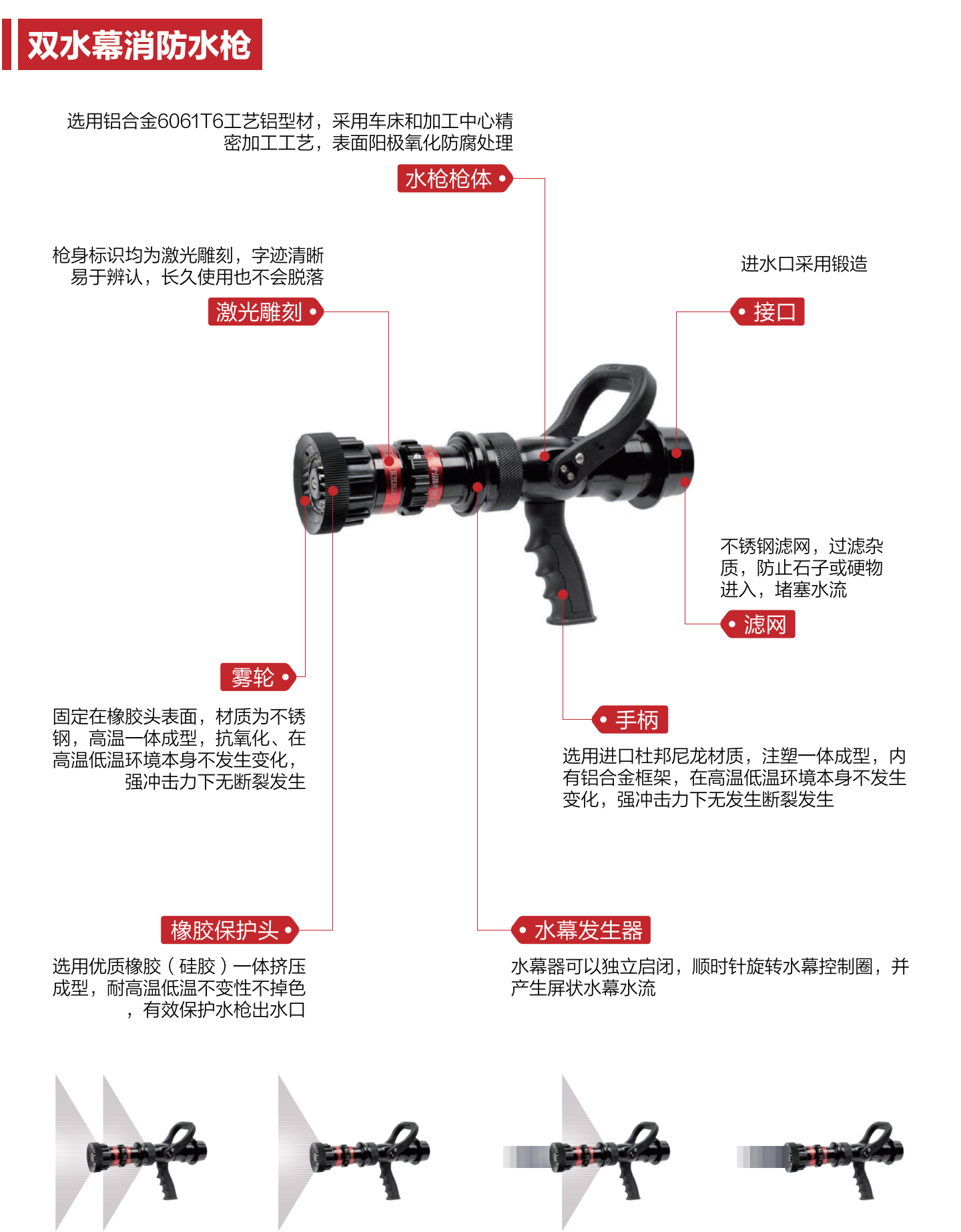 双水幕消防水枪

选用铝合金6061T6工艺铝型材，采用车床和加工中心精密加工工艺，表面阳极氧化防腐处理

水枪枪体

枪身标识均为激光雕刻，字迹清晰易于辨认，长久使用也不会脱落

激光雕刻

进水口采用锻造

接口

不锈钢滤网，过滤杂质，防止石子或硬物进入，堵塞水流

滤网

雾轮

固定在橡胶头表面，材质为不锈钢，高温一体成型，抗氧化、在高温低温环境本身不发生变化，强冲击力下无断裂发生

手柄

选用进口杜邦尼龙材质，注塑一体成型，内有铝合金框架，在高温低温环境本身不发生变化，强冲击力下无发生断裂发生

橡胶保护头

选用优质橡胶（硅胶）一体挤压成型，耐高温低温不变性不掉色，有效保护水枪出水口

水幕发生器

水幕器可以独立启闭，顺时针旋转水幕控制圈，并产生屏状水幕水流